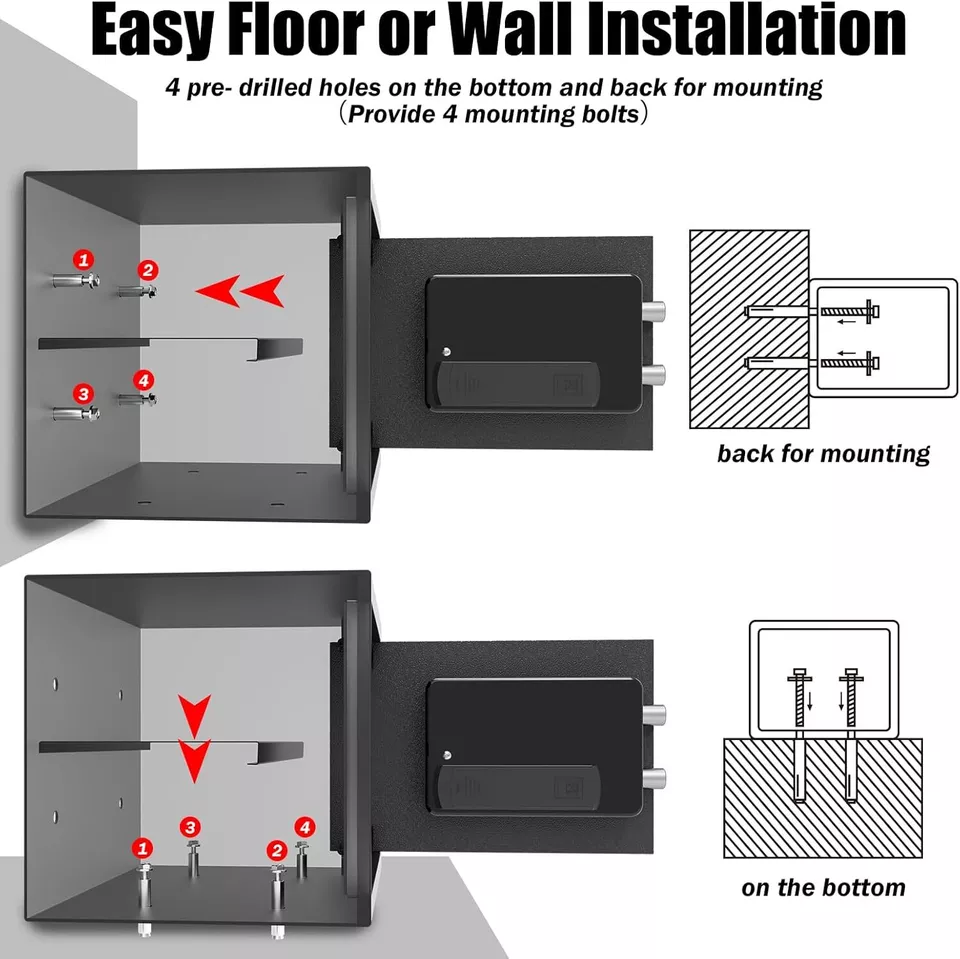 Easy Floor or Wall Installation

4 pre- drilled holes on the bottom and back for mounting
(Provide 4 mounting bolts)

1
2
3
4

back for mounting

3
4
1
2

on the bottom